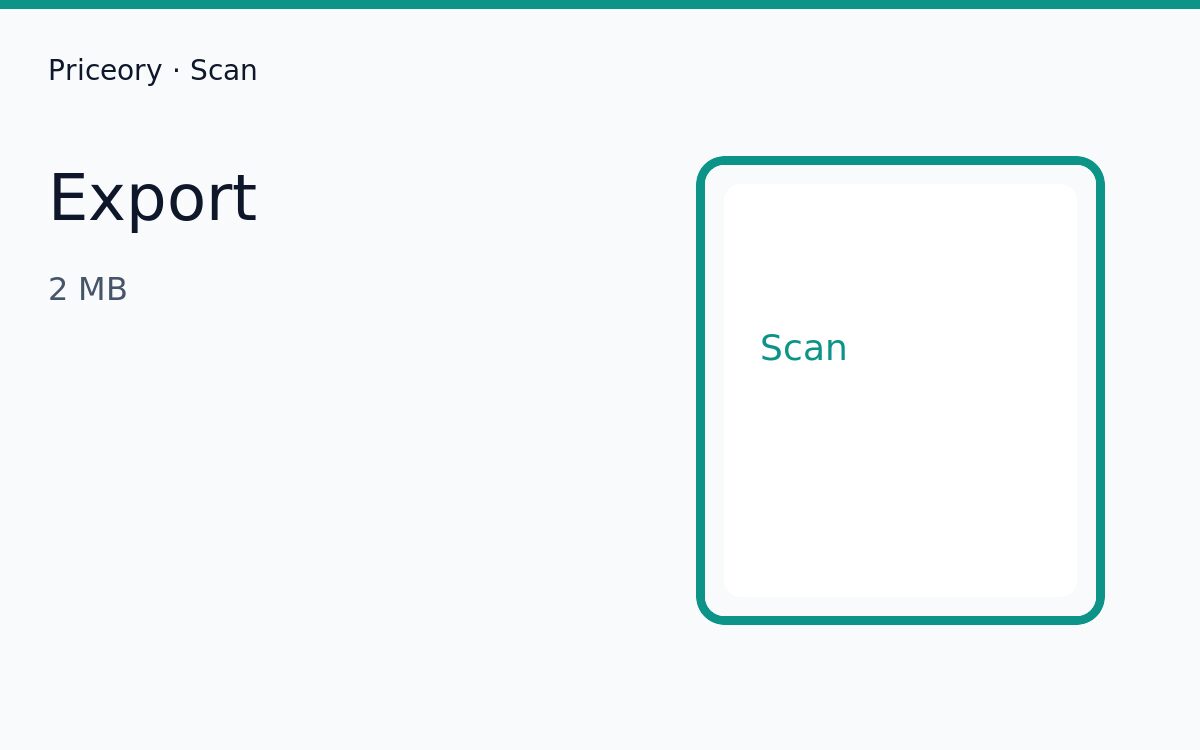 Priceory · Scan

Export

2 MB

Scan